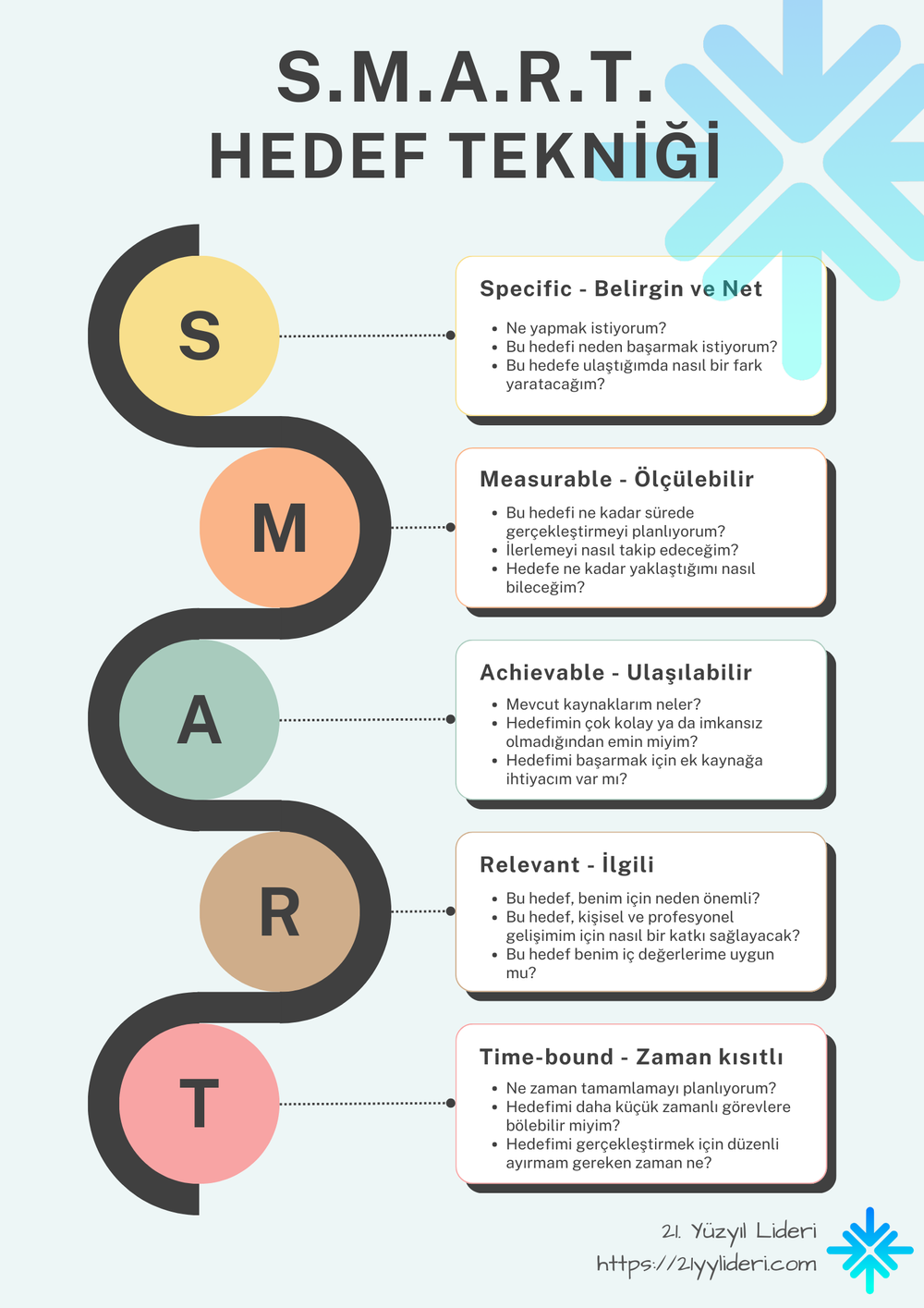 S.M.A.R.T.
HEDEF TEKNİĞİ

S

Specific - Belirgin ve Net

- Ne yapmak istiyorum?
- Bu hedefi neden başarmak istiyorum?
- Bu hedefe ulaştığımda nasıl bir fark yaratacağım?

M

Measurable - Ölçülebilir

- Bu hedefi ne kadar sürede gerçekleştirmeyi planlıyorum?
- İlerlemeyi nasıl takip edeceğim?
- Hedefe ne kadar yaklaştığımı nasıl bileceğim?

A

Achievable - Ulaşılabilir

- Mevcut kaynaklarım neler?
- Hedefimin çok kolay ya da imkansız olmadığından emin miyim?
- Hedefimi başarmak için ek kaynağa ihtiyacım var mı?

R

Relevant - İlgili

- Bu hedef, benim için neden önemli?
- Bu hedef, kişisel ve profesyonel gelişimim için nasıl bir katkı sağlayacak?
- Bu hedef benim iç değerlerime uygun mu?

T

Time-bound - Zaman kısıtlı

- Ne zaman tamamlamayı planlıyorum?
- Hedefimi daha küçük zamanlı görevlere bölebilir miyim?
- Hedefimi gerçekleştirmek için düzenli ayırmam gereken zaman ne?

21. Yüzyıl Lideri
https://21yylideri.com